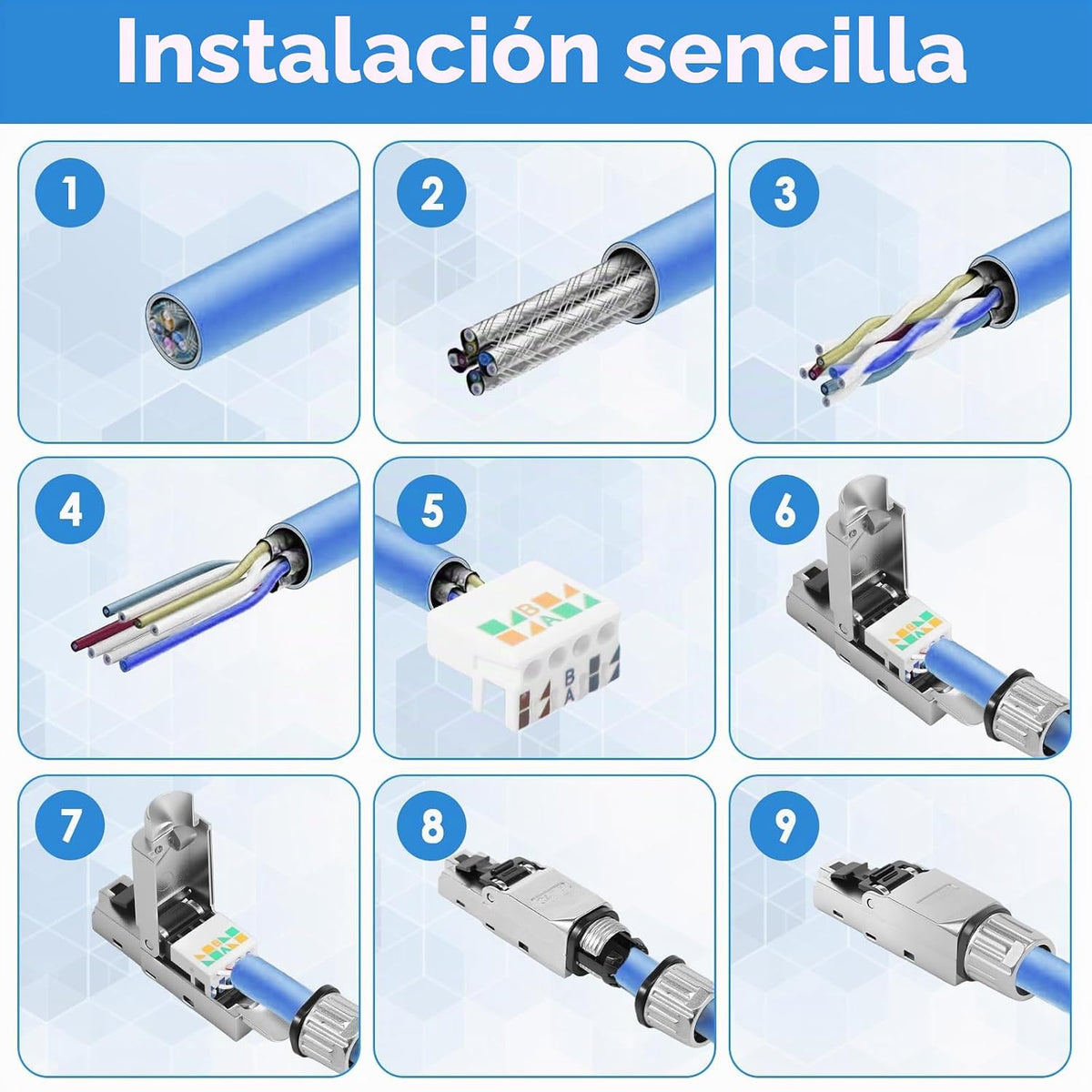 Instalación sencilla

1

2

3

4

5

B
A
B
A

6

7

8

9